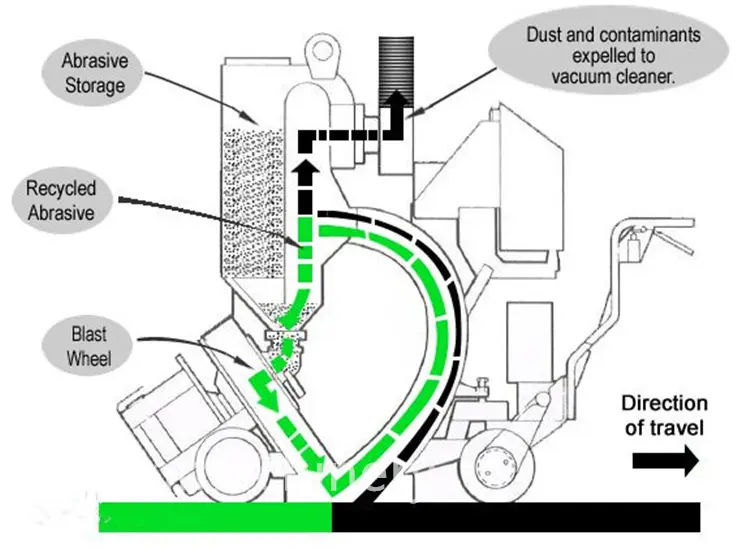 Abrasive Storage

Dust and contaminants expelled to vacuum cleaner.

Recycled Abrasive

Blast Wheel

Direction of travel